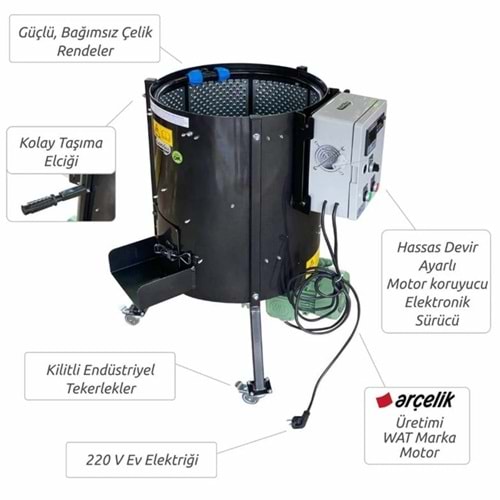 Güçlü, Bağımsız Çelik Rendeler

Kolay Taşıma Elciği

Hassas Devir Ayarlı Motor koruyucu Elektronik Sürücü

Kilitli Endüstriyel Tekerlekler

arçelik Üretimi WAT Marka Motor

220 V Ev Elektriği